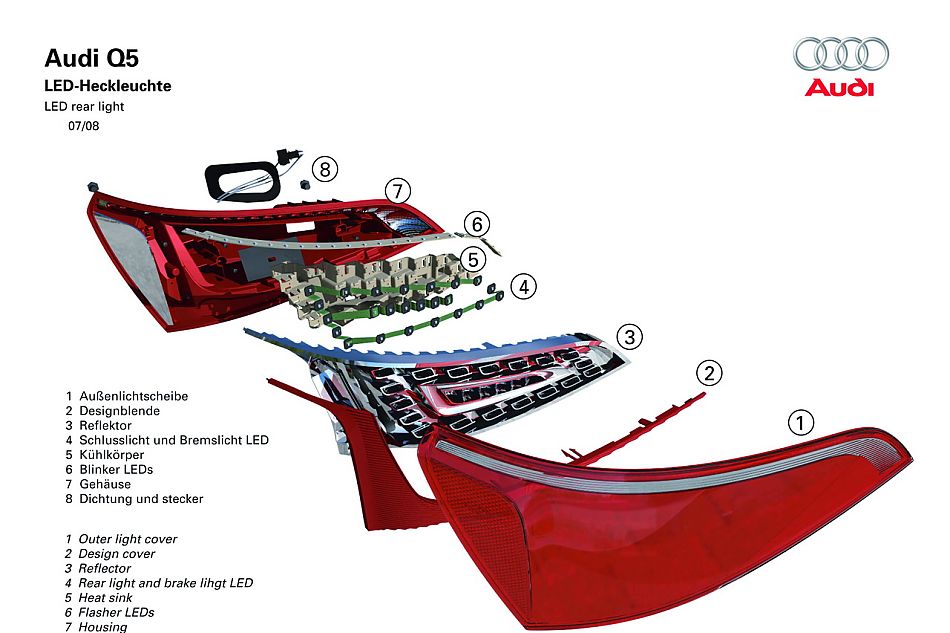 Audi Q5
LED-Heckleuchte
LED rear light
07/08

Audi

8
7
6
5
4
3
2
1

1 Außenlichtscheibe
2 Designblende
3 Reflektor
4 Schlusslicht und Bremslicht LED
5 Kühlkörper
6 Blinker LEDs
7 Gehäuse
8 Dichtung und stecker

1 Outer light cover
2 Design cover
3 Reflector
4 Rear light and brake lihgt LED
5 Heat sink
6 Flasher LEDs
7 Housing