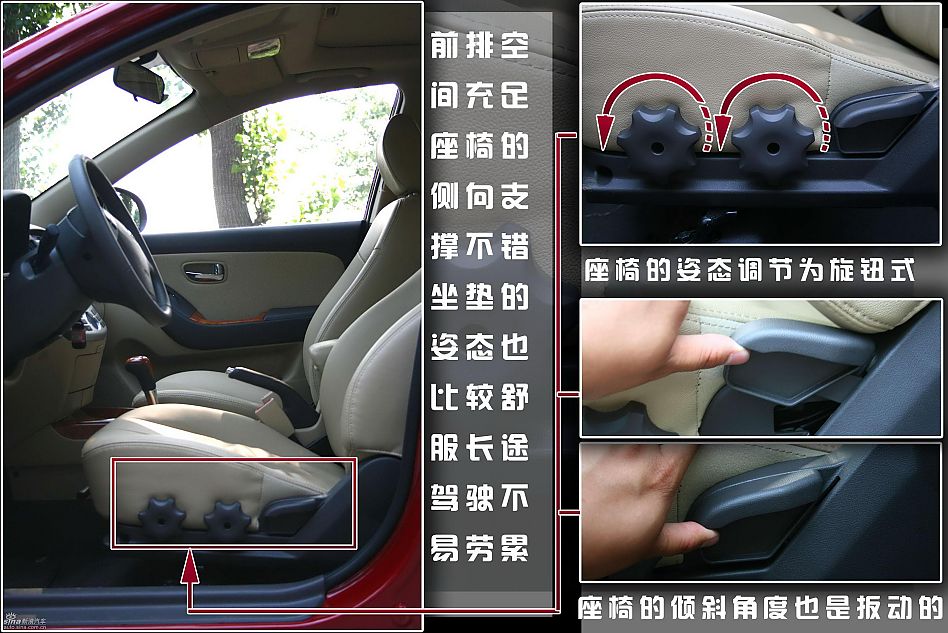 前排空间充足座椅的侧向支撑不错坐垫的姿态也比较舒服长途驾驶不易劳累

座椅的姿态调节为旋钮式

座椅的倾斜角度也是扳动的

sina 新浪汽车
auto.sina.com.cn