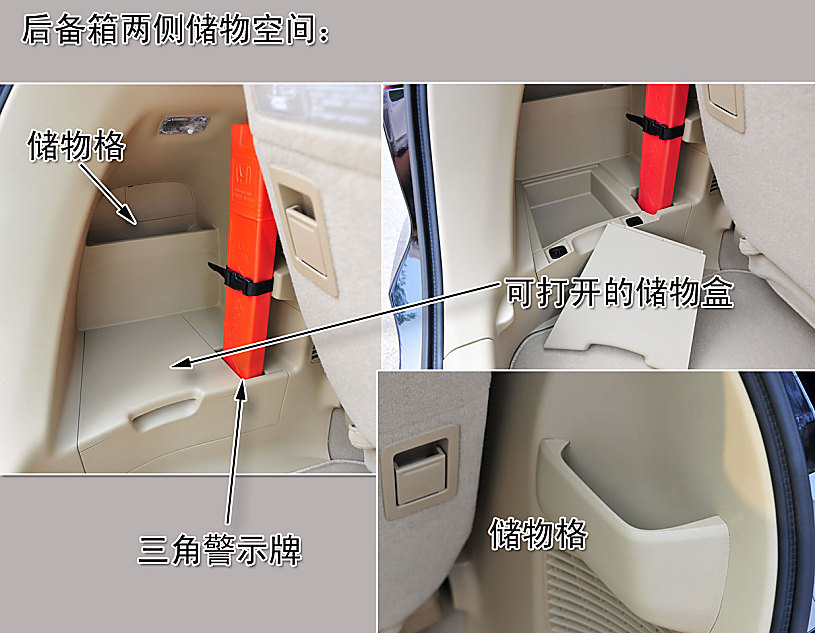 后备箱两侧储物空间：

储物格

可打开的储物盒

三角警示牌

储物格