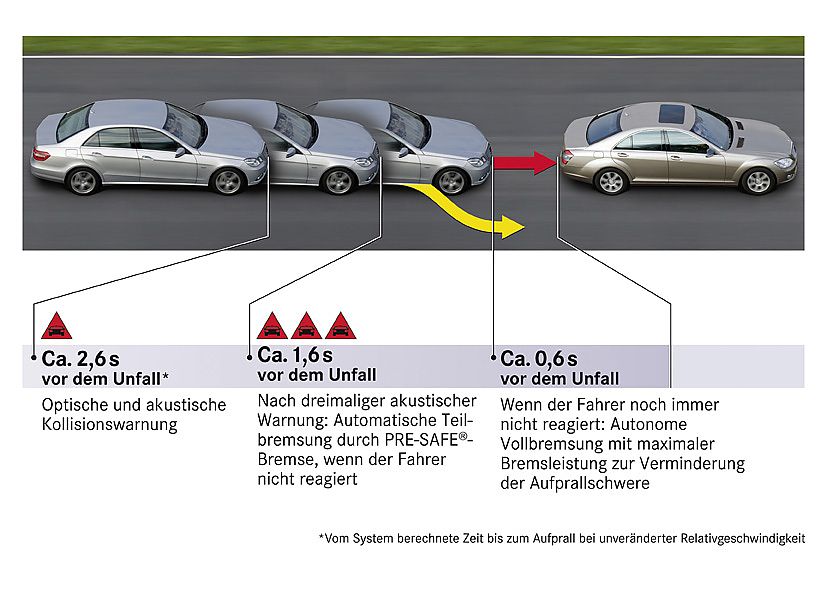 Ca. 2,6 s
vor dem Unfall*

Optische und akustische Kollisionswarnung

Ca. 1,6 s
vor dem Unfall

Nach dreimaliger akustischer Warnung: Automatische Teilbremsung durch PRE-SAFE®-Bremse, wenn der Fahrer nicht reagiert

Ca. 0,6 s
vor dem Unfall

Wenn der Fahrer noch immer nicht reagiert: Autonome Vollbremsung mit maximaler Bremsleistung zur Verminderung der Aufprallschwere

*Vom System berechnete Zeit bis zum Aufprall bei unveränderter Relativgeschwindigkeit