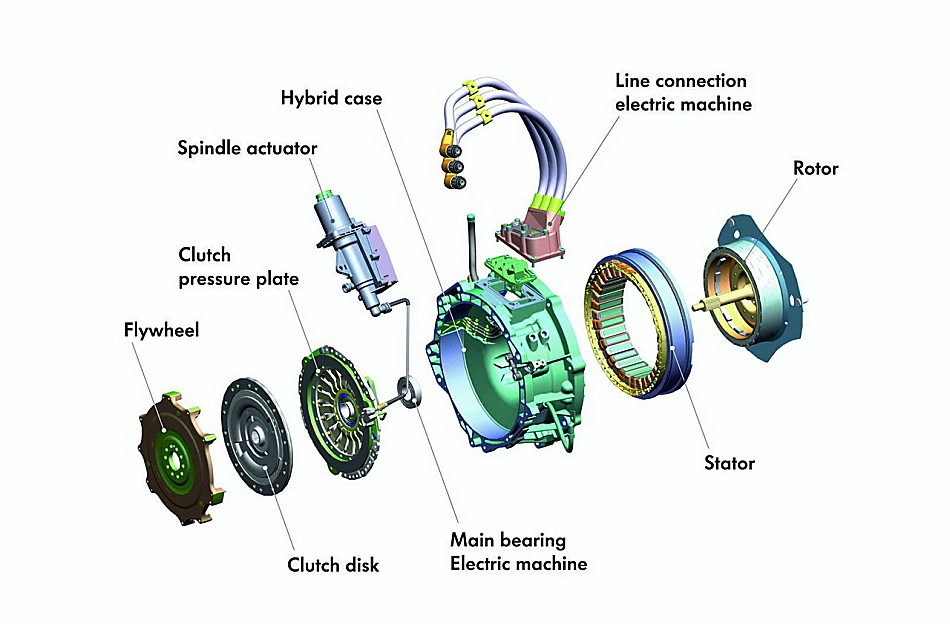 Hybrid case

Line connection
electric machine

Spindle actuator

Rotor

Clutch
pressure plate

Flywheel

Stator

Clutch disk

Main bearing
Electric machine