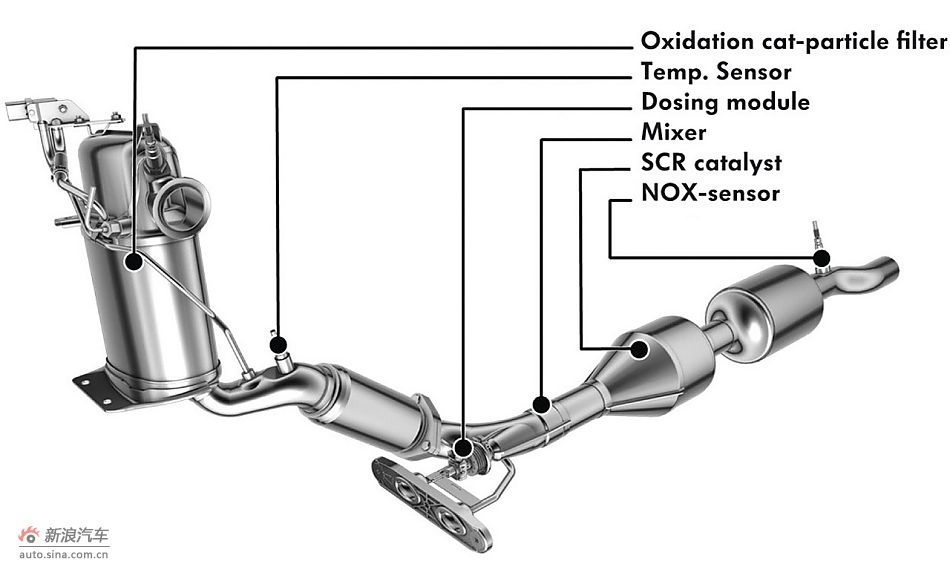 Oxidation cat-particle filter
Temp. Sensor
Dosing module
Mixer
SCR catalyst
NOX-sensor

新浪汽车
auto.sina.com.cn