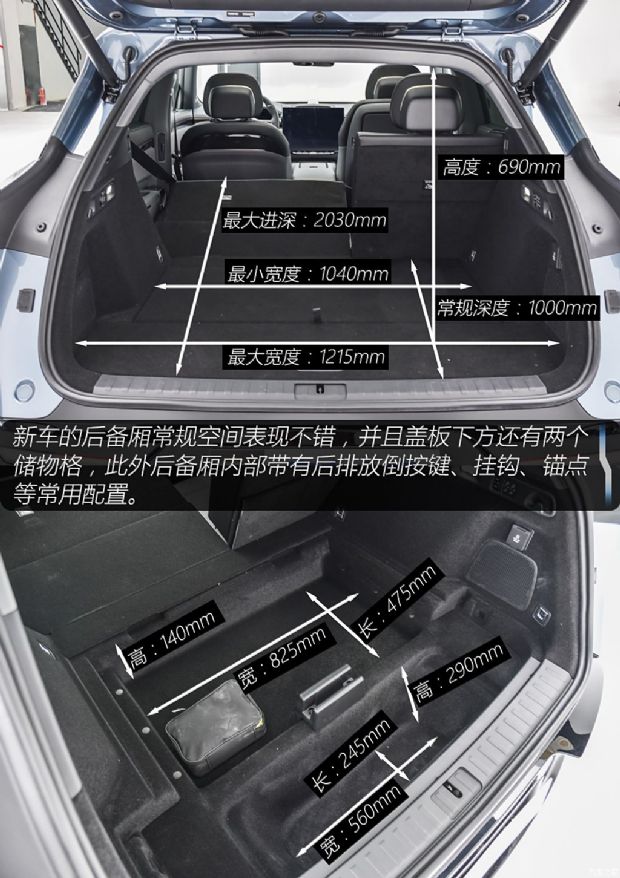 高度：690mm

最大进深：2030mm

最小宽度：1040mm

常规深度：1000mm

最大宽度：1215mm

新车的后备厢常规空间表现不错，并且盖板下方还有两个储物格，此外后备厢内部带有后排放倒按键、挂钩、锚点等常用配置。

高：140mm

宽：825mm

长：475mm

高：290mm

长：245mm

宽：560mm