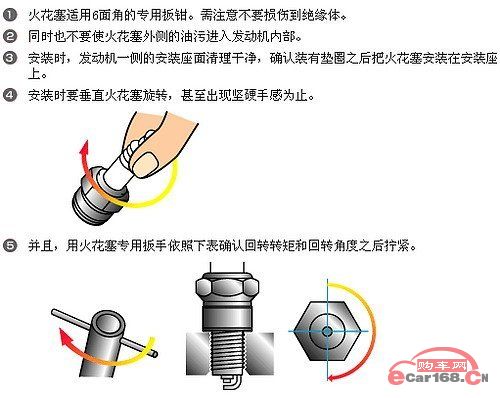 ❶ 火花塞适用6面角的专用扳钳。需注意不要损伤到绝缘体。

❷ 同时也不要使火花塞外侧的油污进入发动机内部。

❸ 安装时，发动机一侧的安装座面清理干净，确认装有垫圈之后把火花塞安装在安装座上。

❹ 安装时要垂直火花塞旋转，甚至出现坚硬手感为止。

❺ 并且，用火花塞专用扳手依照下表确认回转转矩和回转角度之后拧紧。

购车网
ecar168.CN